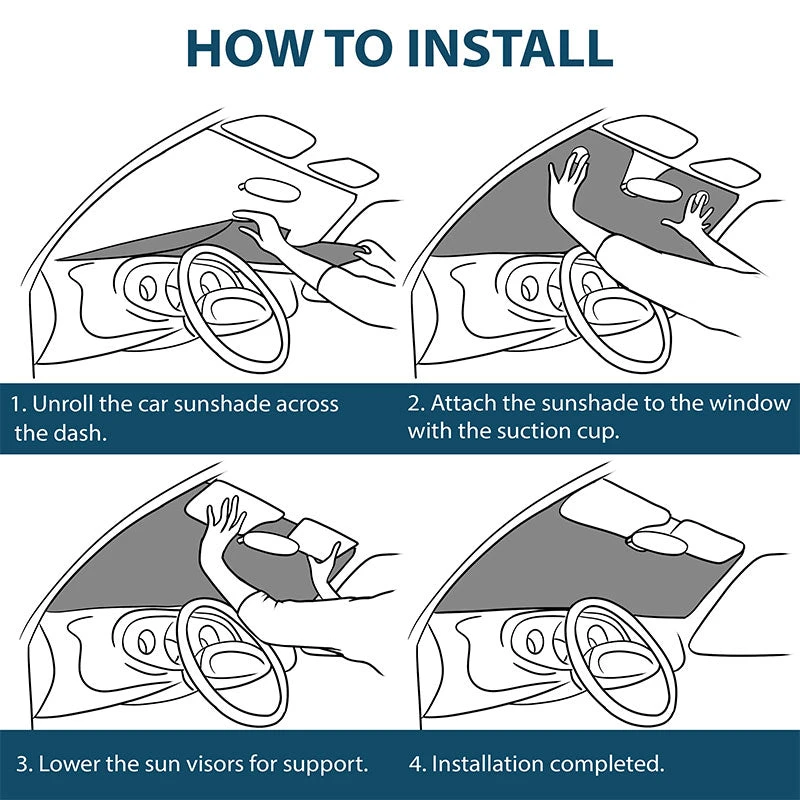 HOW TO INSTALL

1. Unroll the car sunshade across the dash.

2. Attach the sunshade to the window with the suction cup.

3. Lower the sun visors for support.

4. Installation completed.