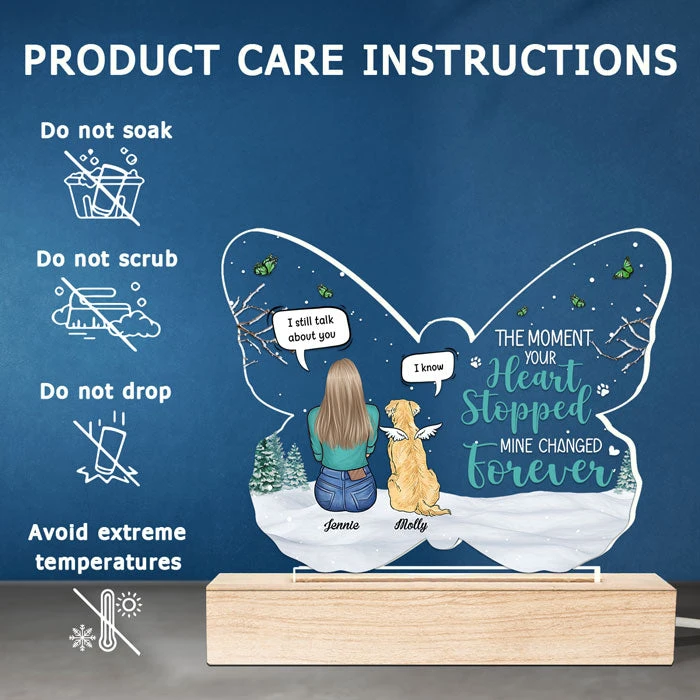 PRODUCT CARE INSTRUCTIONS

Do not soak

Do not scrub

Do not drop

Avoid extreme temperatures

I still talk about you

I know

THE MOMENT YOUR Heart Stopped MINE CHANGED Forever

Jennie

Molly