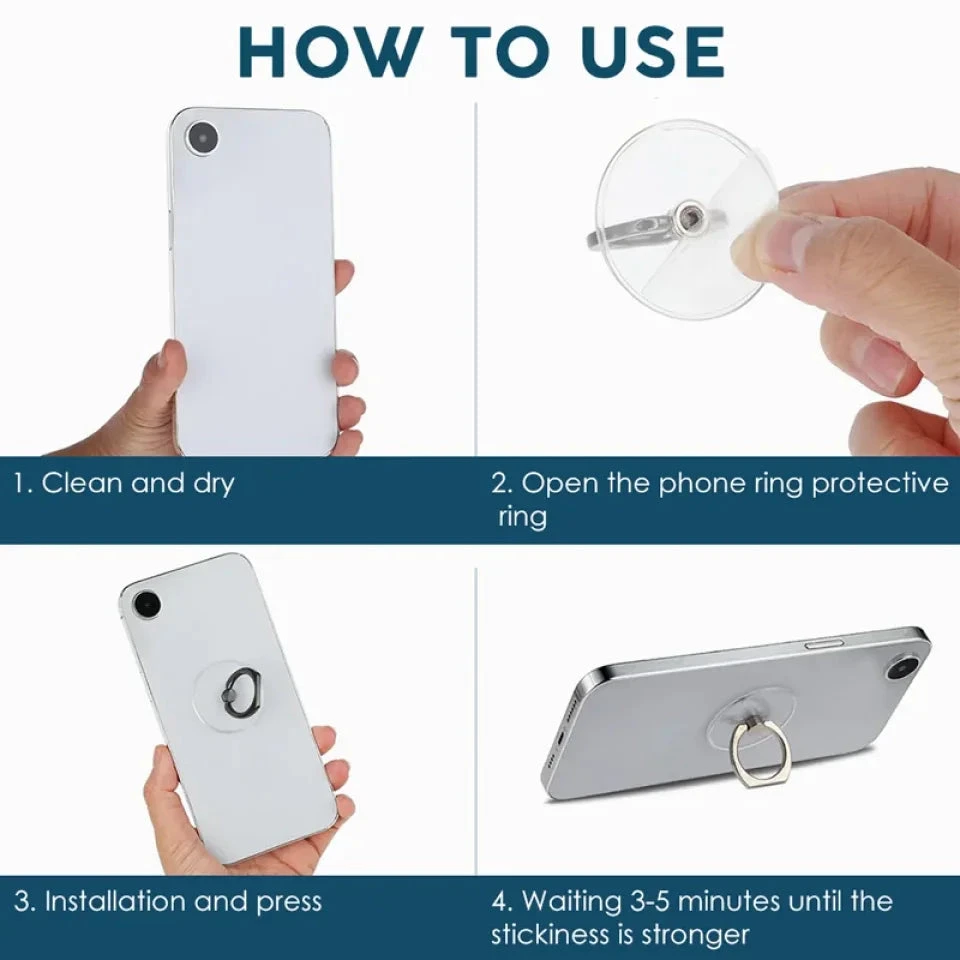 HOW TO USE

1. Clean and dry

2. Open the phone ring protective ring

3. Installation and press

4. Waiting 3-5 minutes until the stickiness is stronger