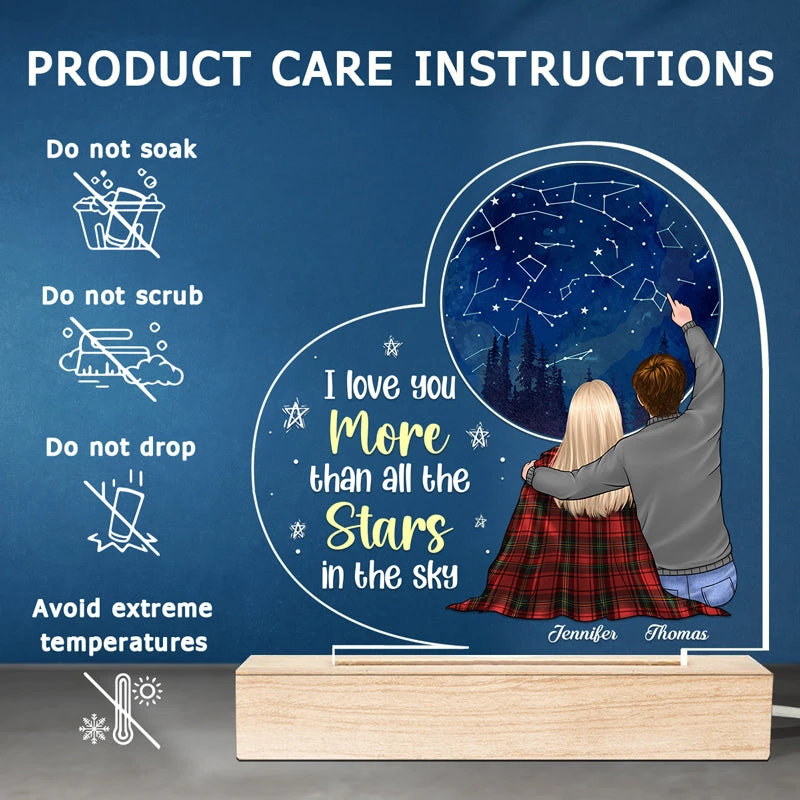 PRODUCT CARE INSTRUCTIONS

Do not soak

Do not scrub

Do not drop

Avoid extreme temperatures

I love you More than all the Stars in the sky

Jennifer Thomas